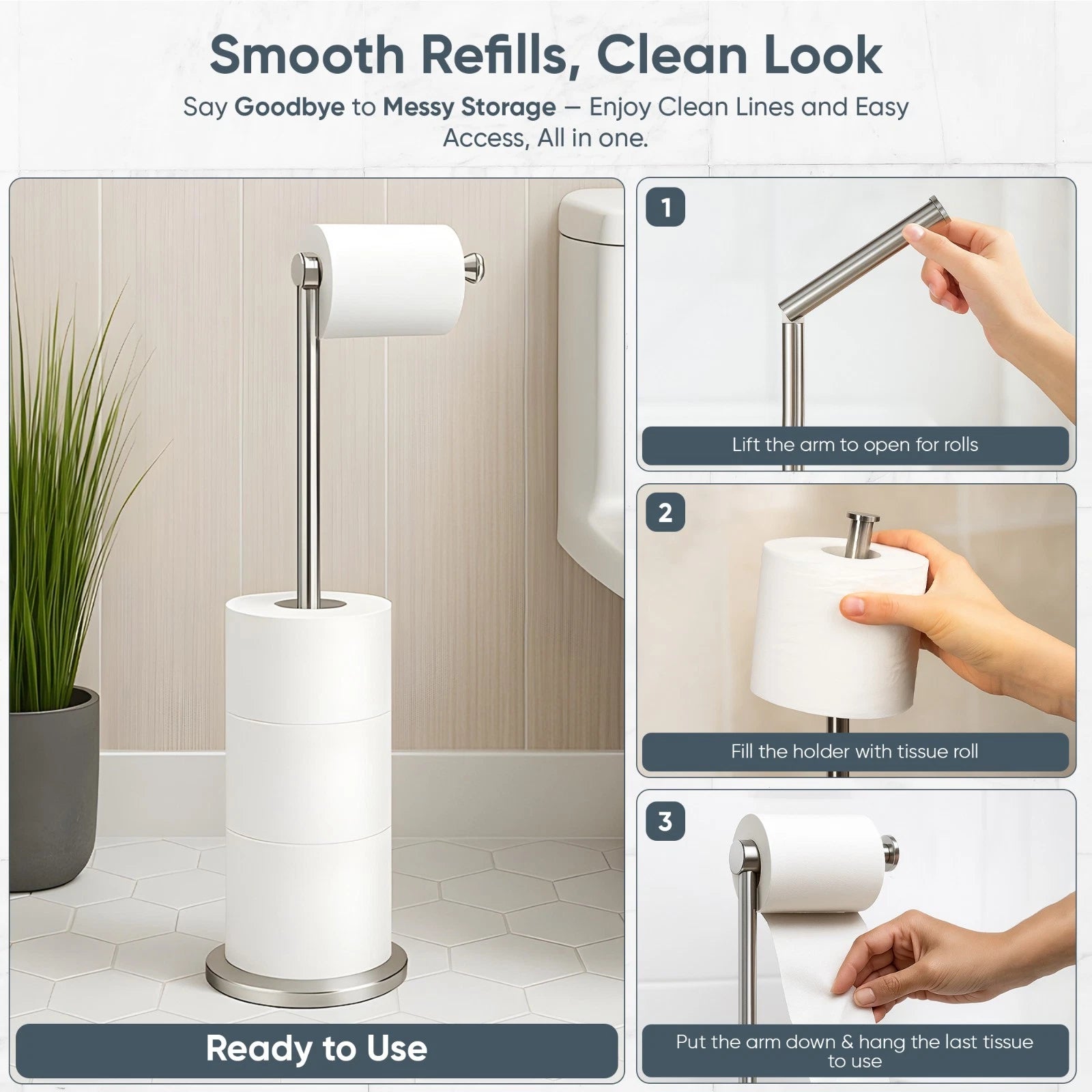 Smooth Refills, Clean Look

Say Goodbye to Messy Storage — Enjoy Clean Lines and Easy Access, All in one.

Ready to Use

1

Lift the arm to open for rolls

2

Fill the holder with tissue roll

3

Put the arm down & hang the last tissue to use