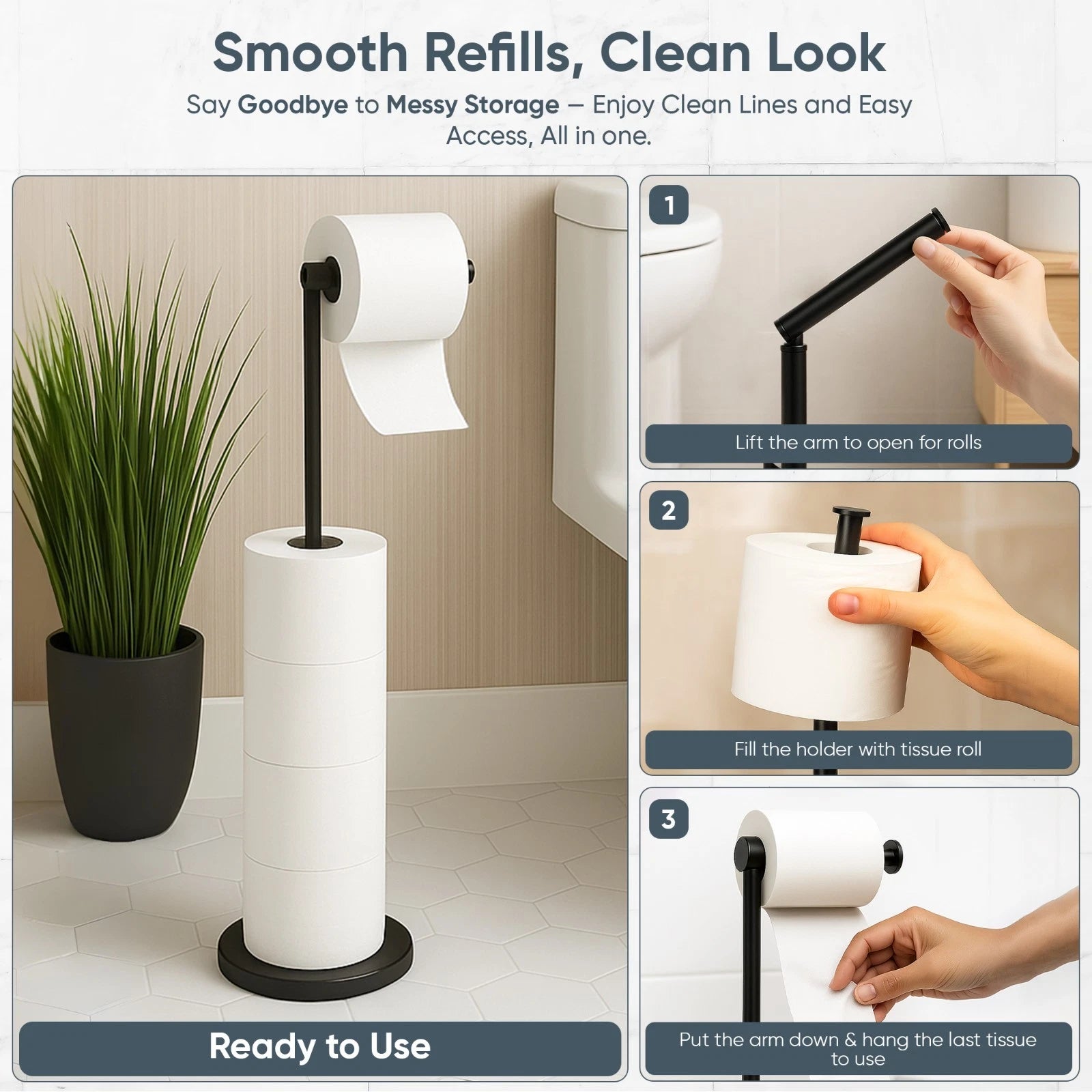 Smooth Refills, Clean Look

Say Goodbye to Messy Storage — Enjoy Clean Lines and Easy Access, All in one.

Ready to Use

1

Lift the arm to open for rolls

2

Fill the holder with tissue roll

3

Put the arm down & hang the last tissue to use