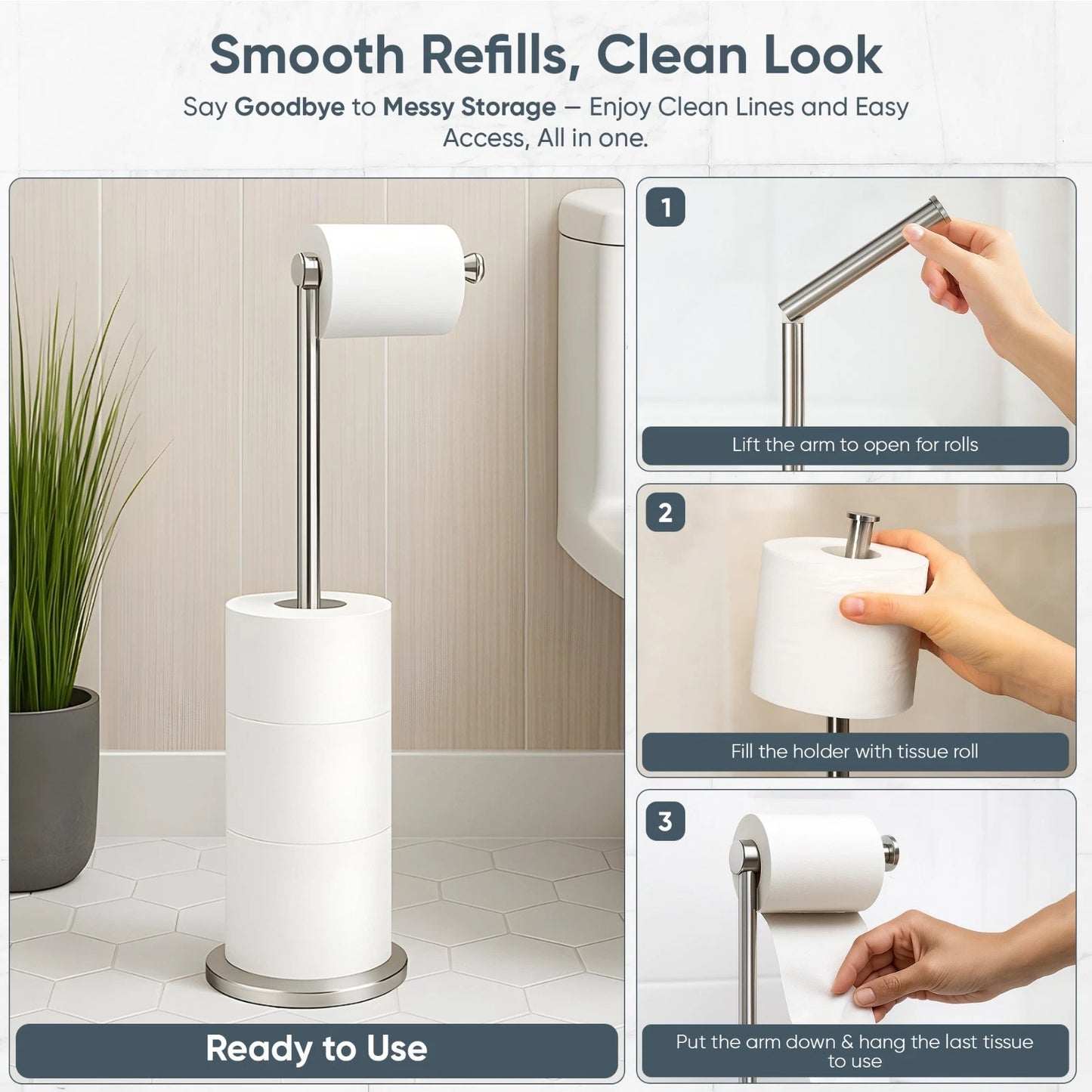 Smooth Refills, Clean Look

Say Goodbye to Messy Storage — Enjoy Clean Lines and Easy Access, All in one.

Ready to Use

1

Lift the arm to open for rolls

2

Fill the holder with tissue roll

3

Put the arm down & hang the last tissue to use