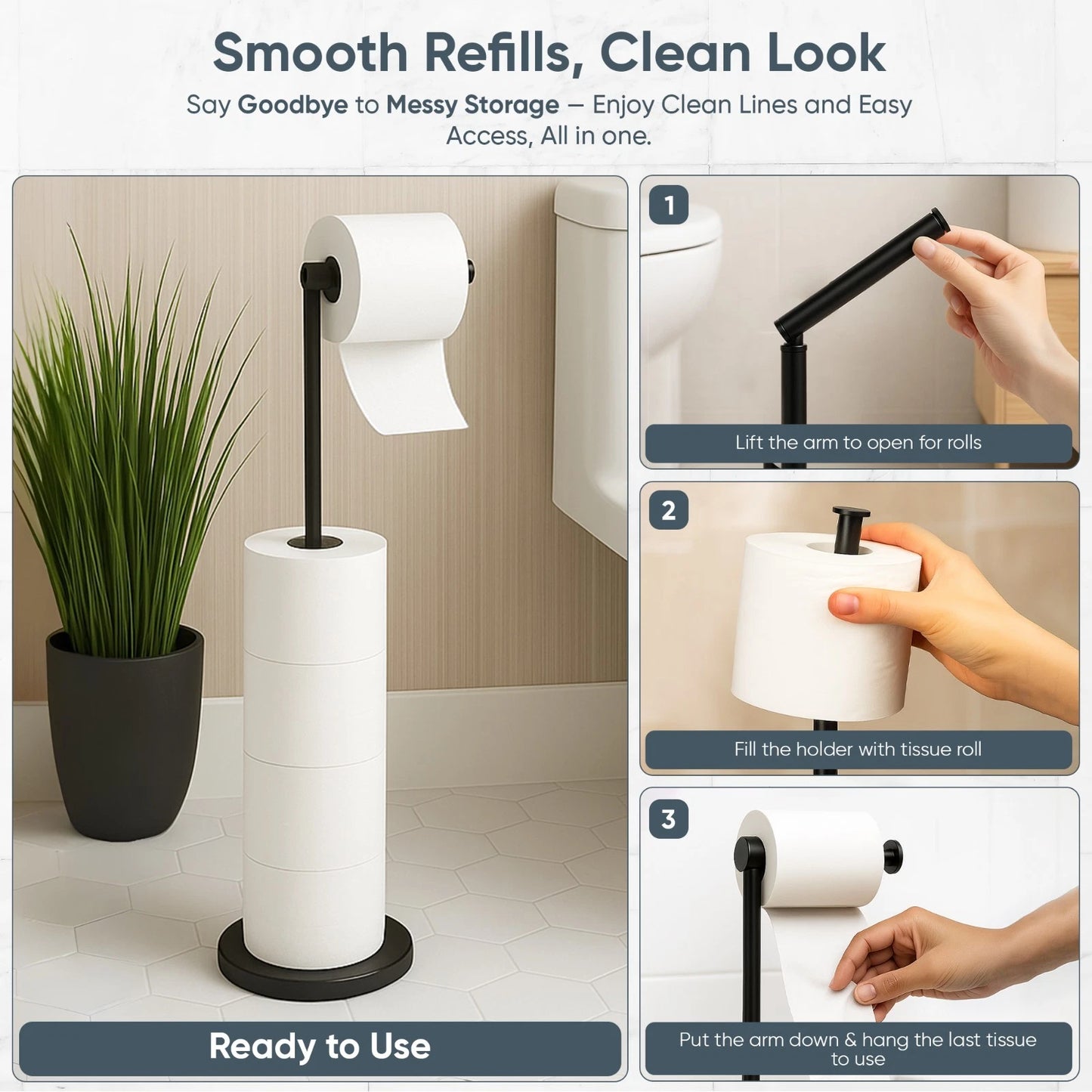 Smooth Refills, Clean Look

Say Goodbye to Messy Storage — Enjoy Clean Lines and Easy Access, All in one.

Ready to Use

1

Lift the arm to open for rolls

2

Fill the holder with tissue roll

3

Put the arm down & hang the last tissue to use