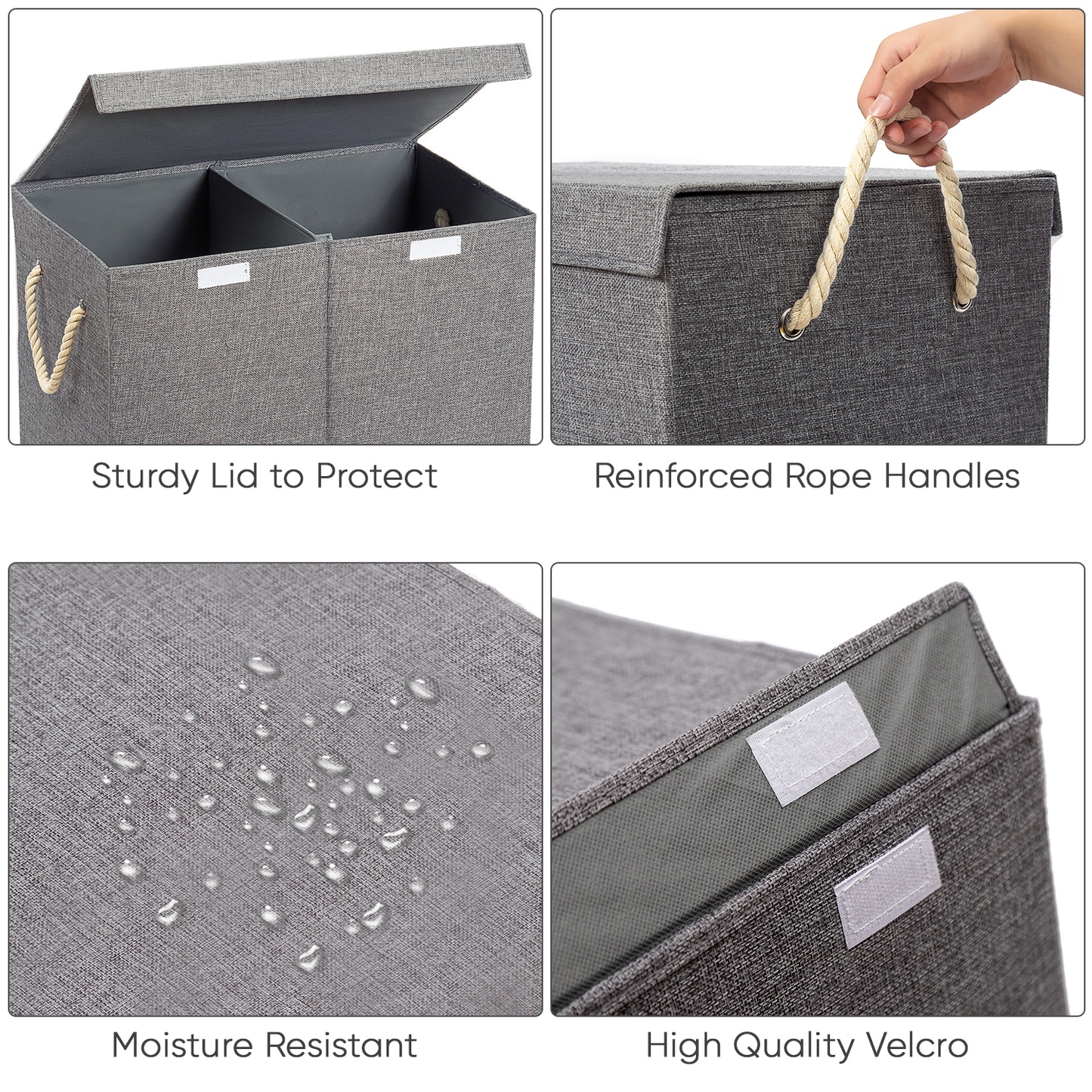 Sturdy Lid to Protect

Reinforced Rope Handles

Moisture Resistant

High Quality Velcro